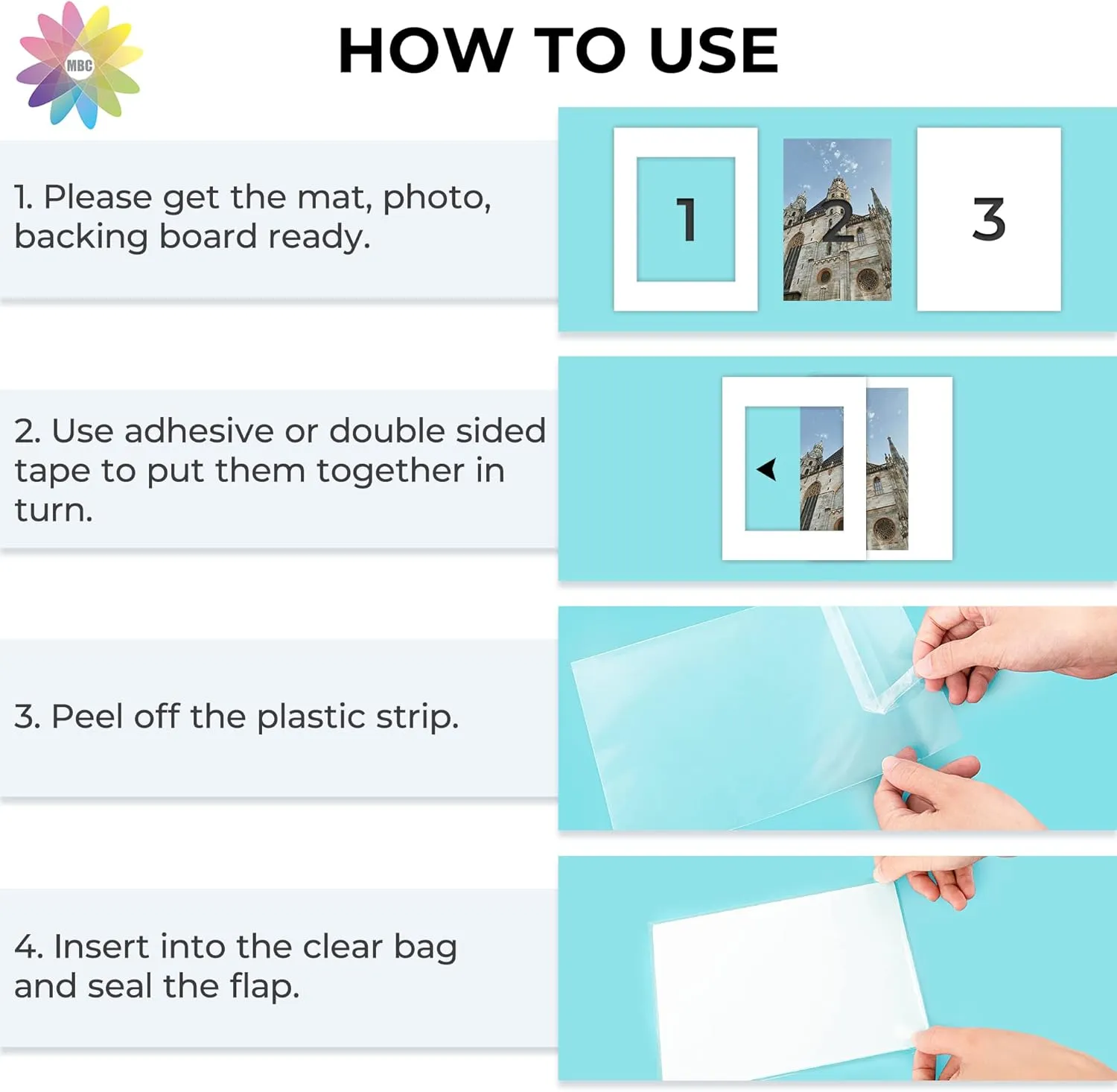 MBC

HOW TO USE

1. Please get the mat, photo, backing board ready.

1

2

3

2. Use adhesive or double sided tape to put them together in turn.

3. Peel off the plastic strip.

4. Insert into the clear bag and seal the flap.