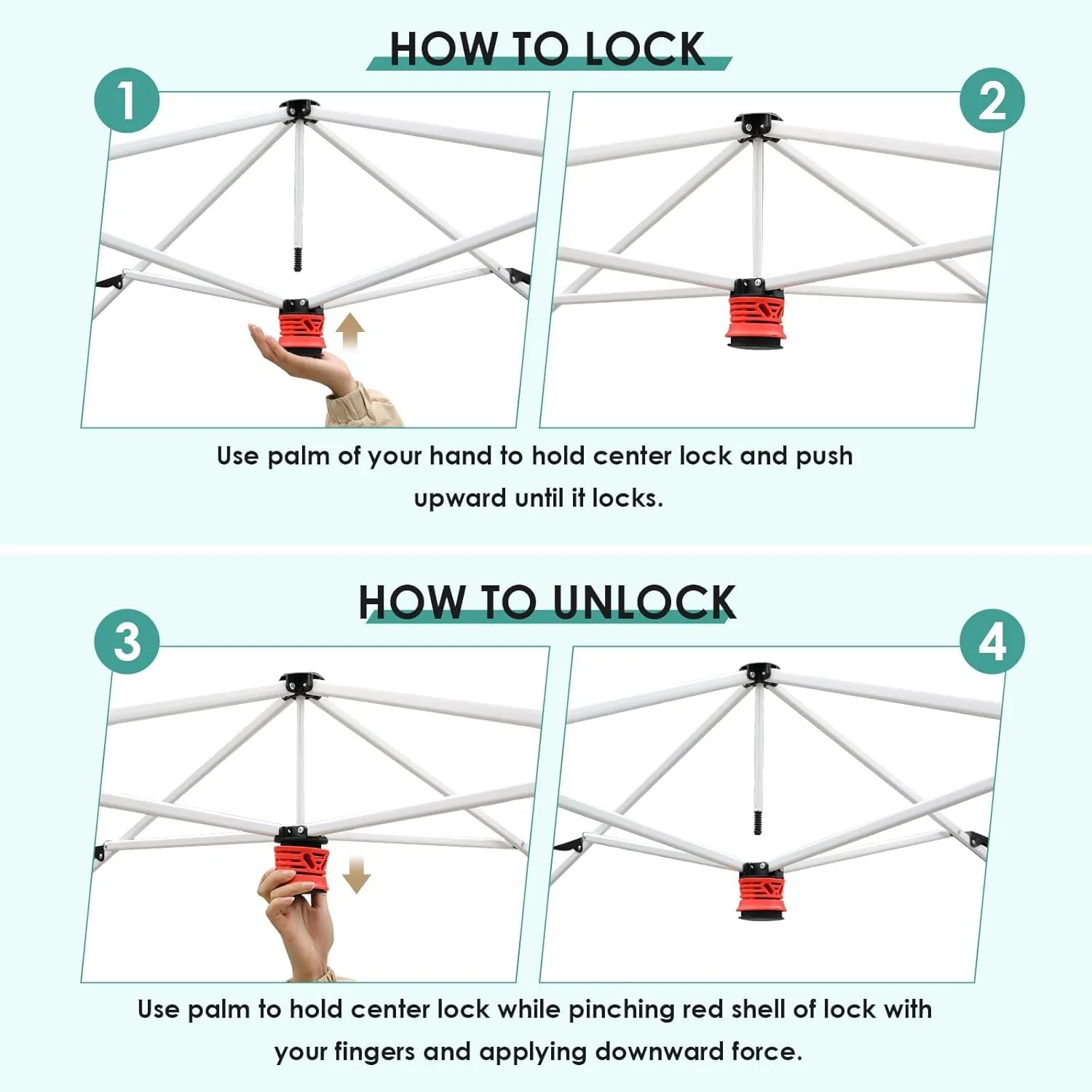 HOW TO LOCK

1

2

Use palm of your hand to hold center lock and push upward until it locks.

HOW TO UNLOCK

3

4

Use palm to hold center lock while pinching red shell of lock with your fingers and applying downward force.