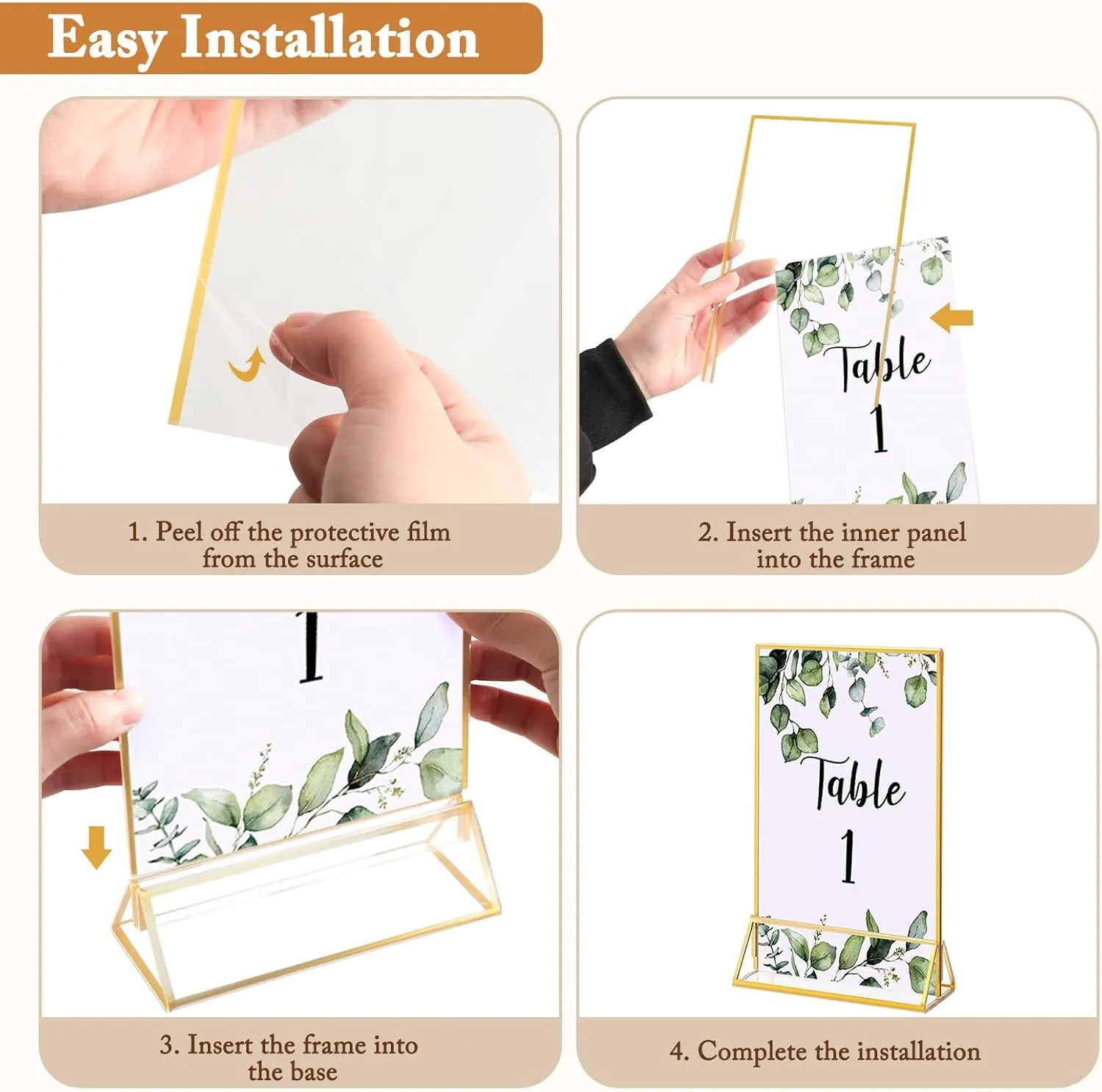 Easy Installation

1. Peel off the protective film from the surface

Table
1

2. Insert the inner panel into the frame

1

3. Insert the frame into the base

Table
1

4. Complete the installation